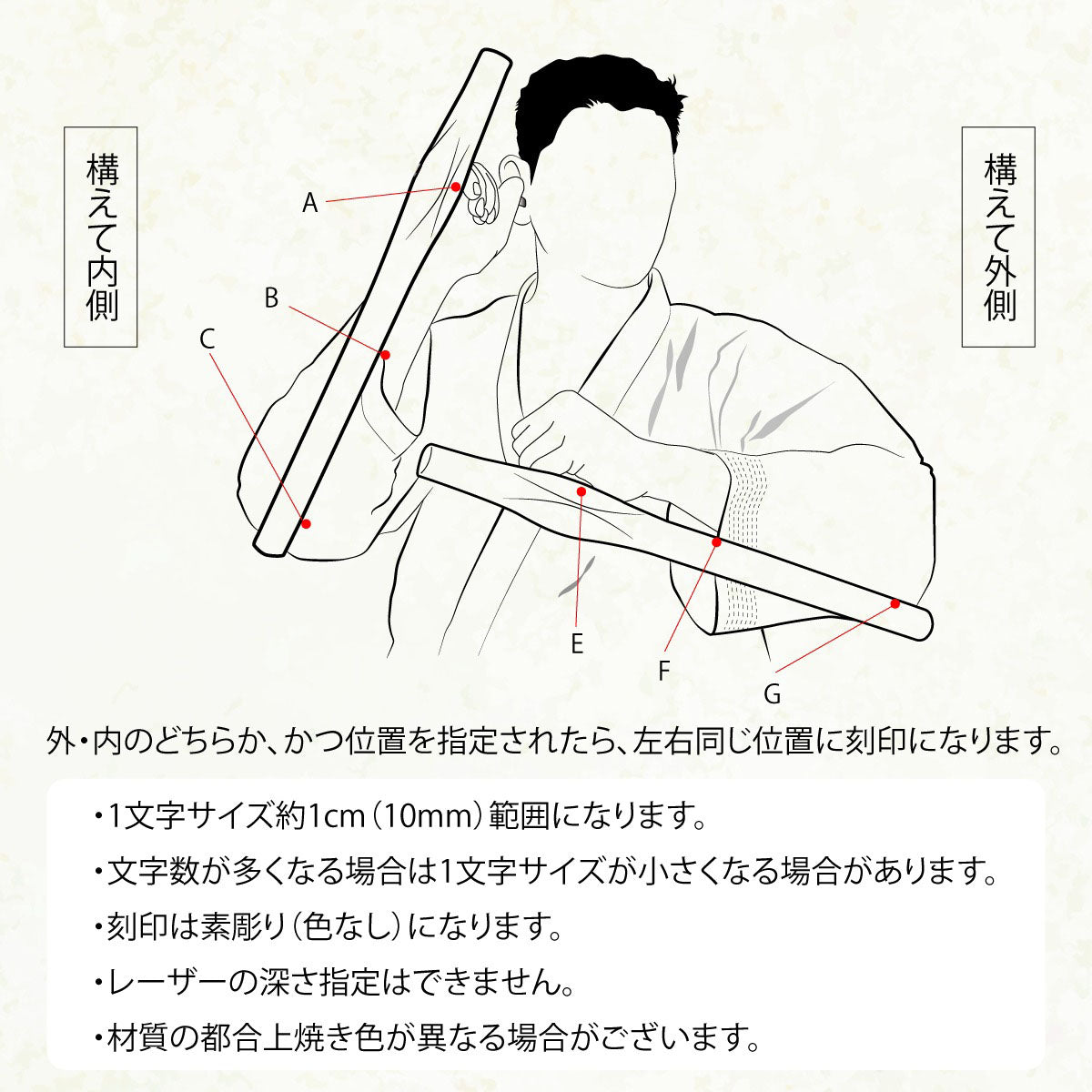 構えて内側

構えて外側

A

B

C

E

F

G

外・内のどちらか、かつ位置を指定されたら、左右同じ位置に刻印になります。

・1文字サイズ約1cm（10mm）範囲になります。

・文字数が多くなる場合は1文字サイズが小さくなる場合があります。

・刻印は素彫り（色なし）になります。

・レーザーの深さ指定はできません。

・材質の都合上焼き色が異なる場合がございます。