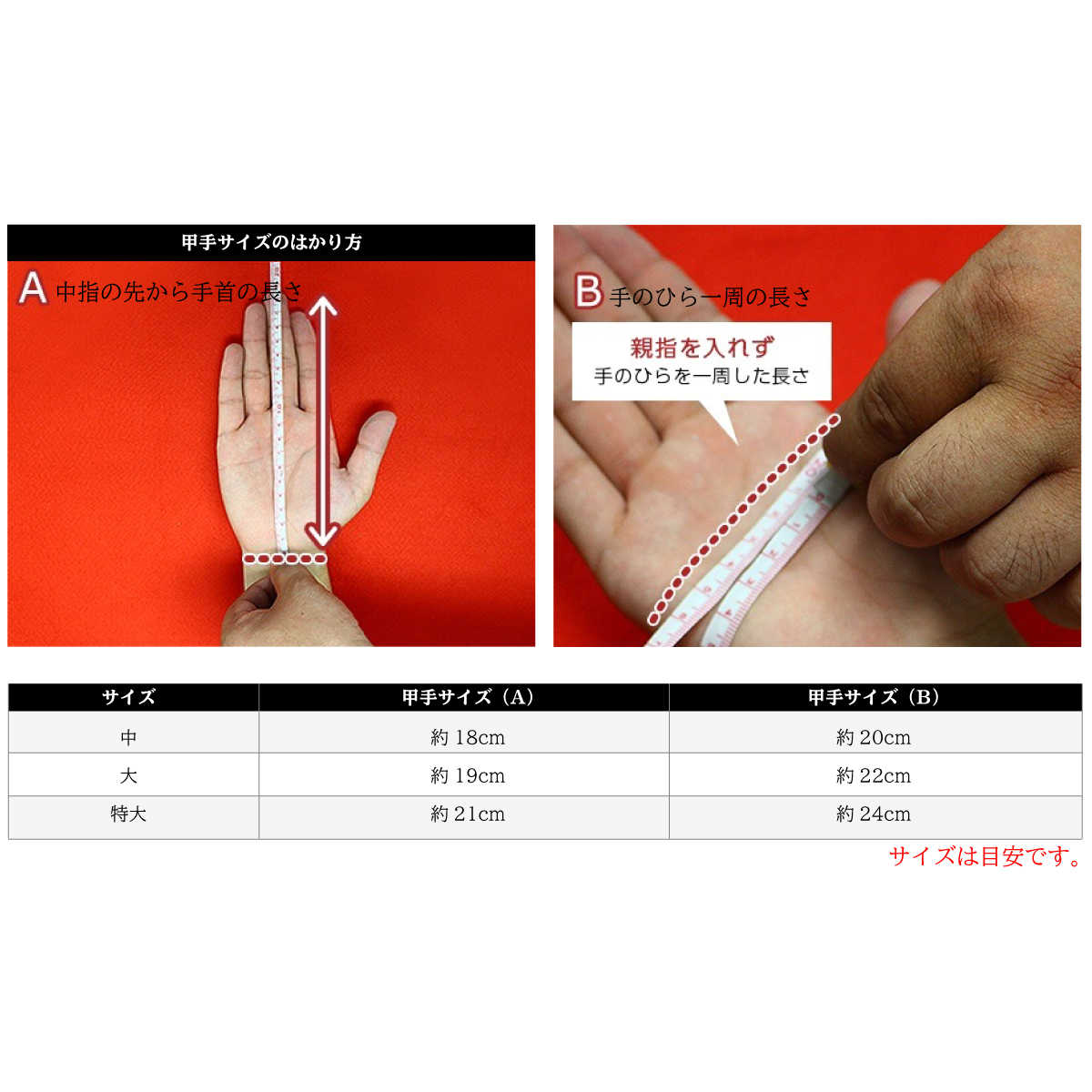 甲手サイズのはかり方

A 中指の先から手首の長さ

B 手のひら一周の長さ

親指を入れず
手のひらを一周した長さ

| サイズ | 甲手サイズ（A） | 甲手サイズ（B） |
|---|---|---|
| 中 | 約 18cm | 約 20cm |
| 大 | 約 19cm | 約 22cm |
| 特大 | 約 21cm | 約 24cm |

サイズは目安です。