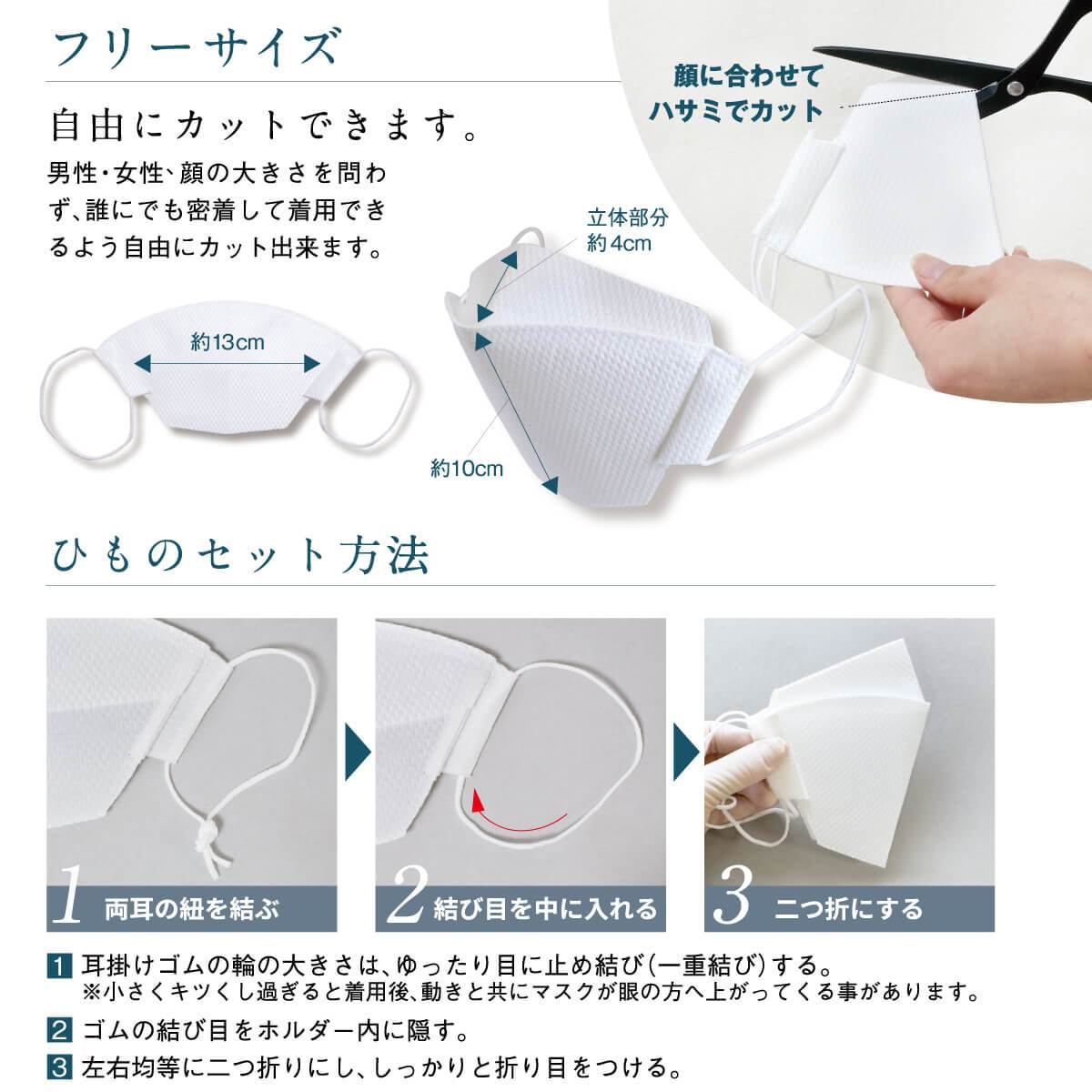 フリーサイズ

自由にカットできます。

男性・女性、顔の大きさを問わず、誰にでも密着して着用できるよう自由にカット出来ます。

顔に合わせて
ハサミでカット

立体部分
約4cm

約13cm

約10cm

ひものセット方法

1 両耳の紐を結ぶ

2 結び目を中に入れる

3 二つ折にする

1 耳掛けゴムの輪の大きさは、ゆったり目に止め結び(一重結び)する。
※小さくキツくし過ぎると着用後、動きと共にマスクが眼の方へ上がってくる事があります。

2 ゴムの結び目をホルダー内に隠す。

3 左右均等に二つ折りにし、しっかりと折り目をつける。